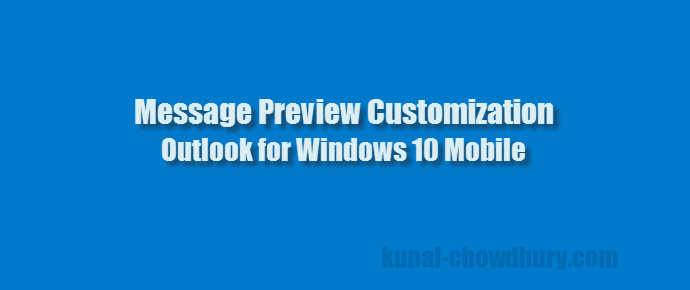 Message Preview Customization
Outlook for Windows 10 Mobile

kunal-chowdhury.com