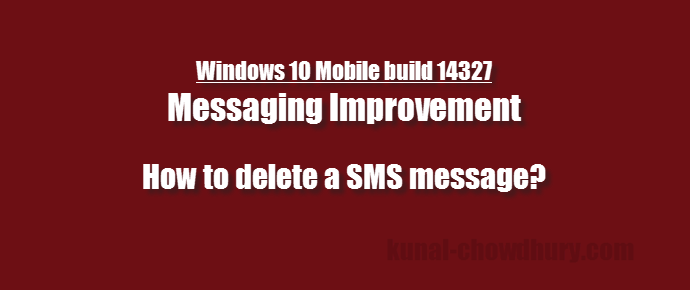 Windows 10 Mobile build 14327
Messaging Improvement

How to delete a SMS message?

kunal-chowdhury.com