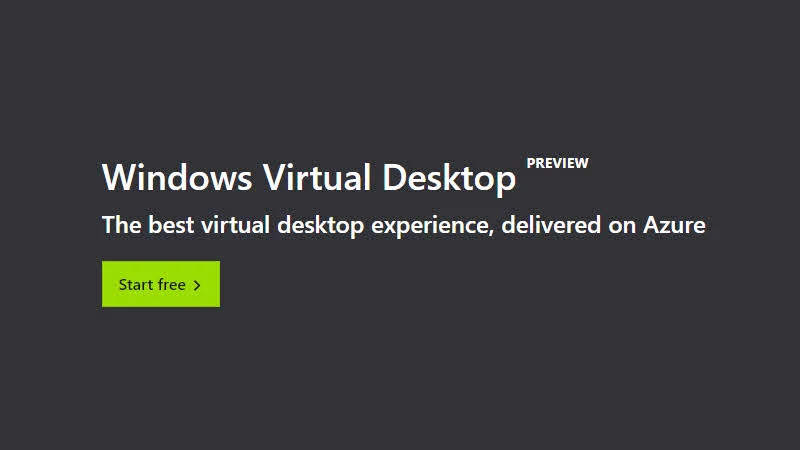 Windows Virtual Desktop PREVIEW

The best virtual desktop experience, delivered on Azure

Start free >